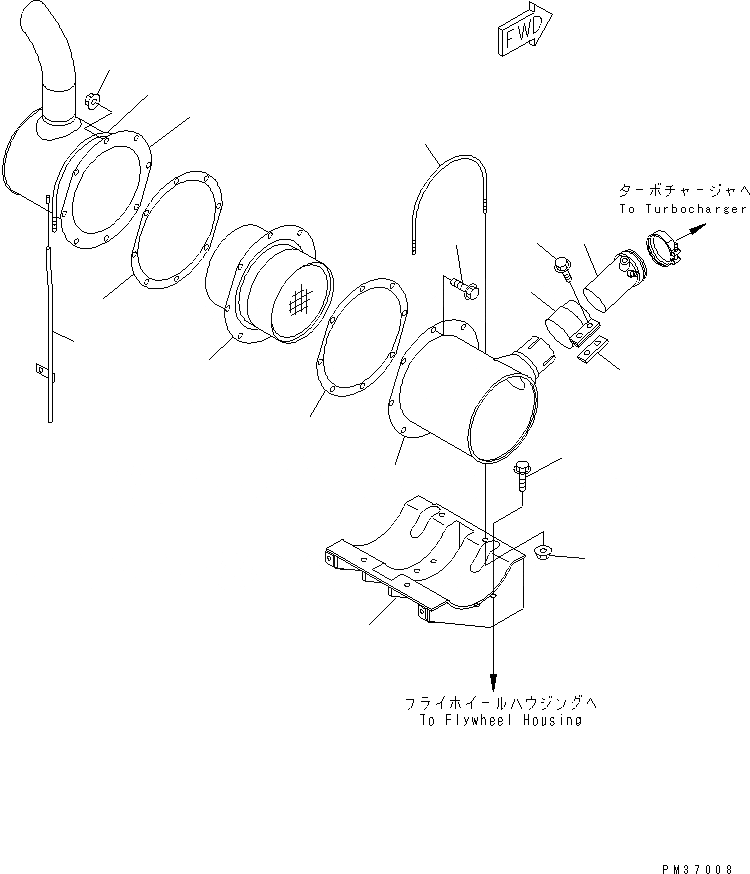 FWD

ターボチャージャへ
To Turbocharger

フライホイールハウジングへ
To Flywheel Housing

PM37008