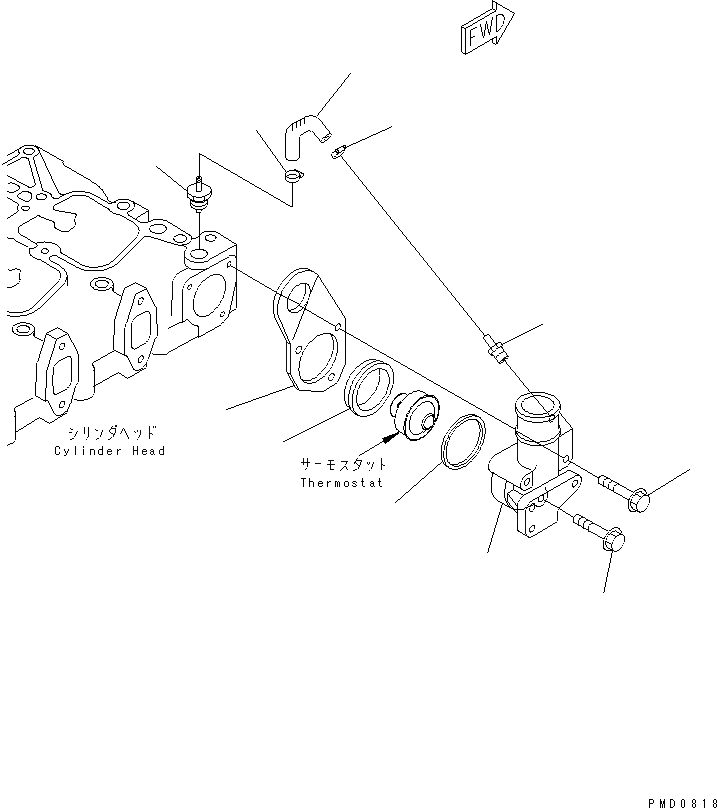 FWD

シリンダヘッド
Cylinder Head

サーモスタット
Thermostat

PMD0818