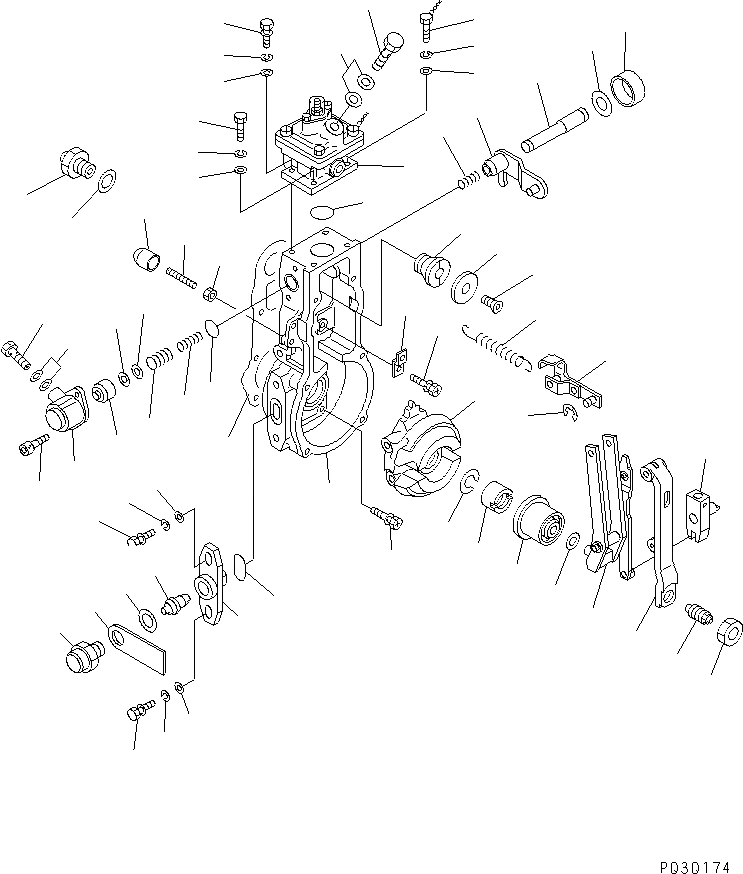 P030174