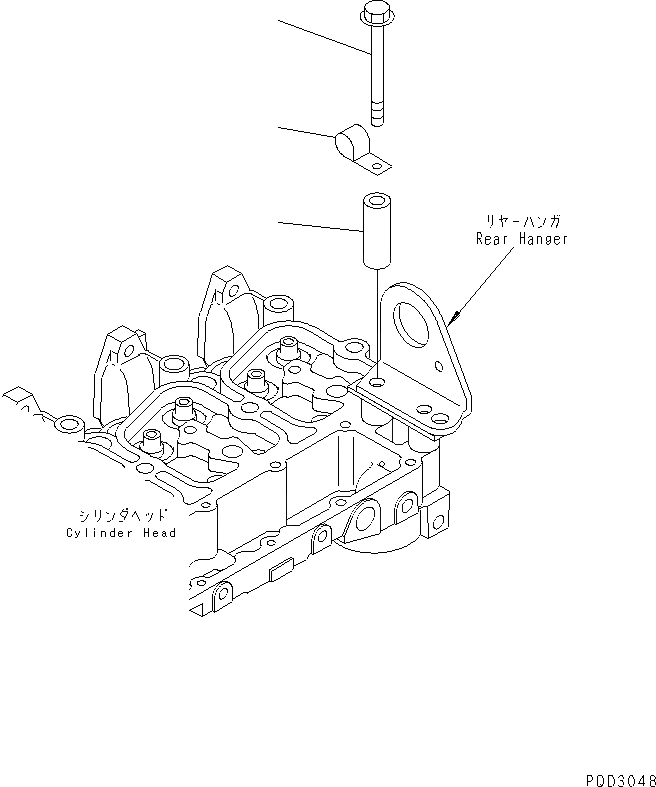 リヤーハンガ
Rear Hanger

シリンダヘッド
Cylinder Head

P0D3048