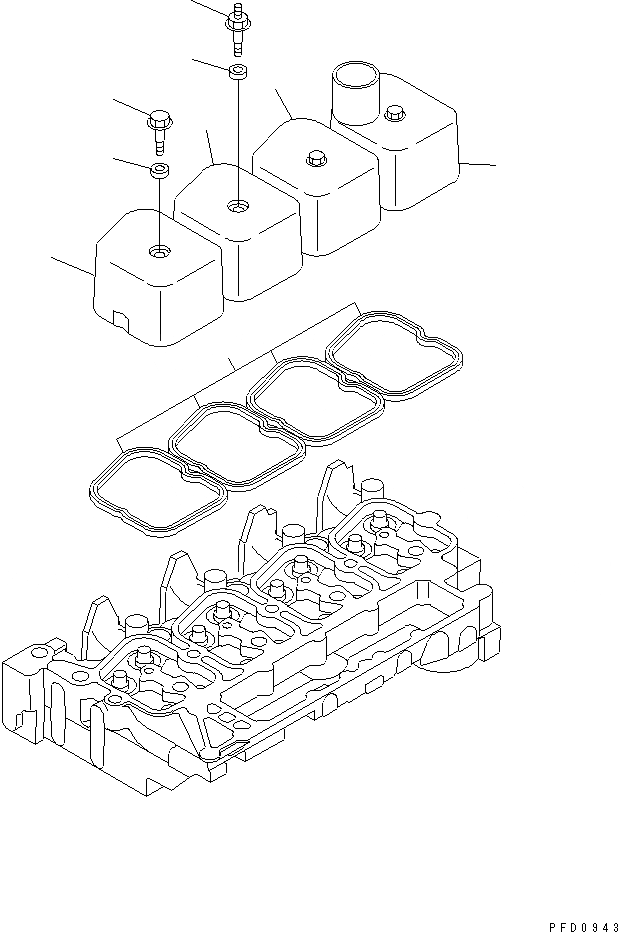 PFD0943