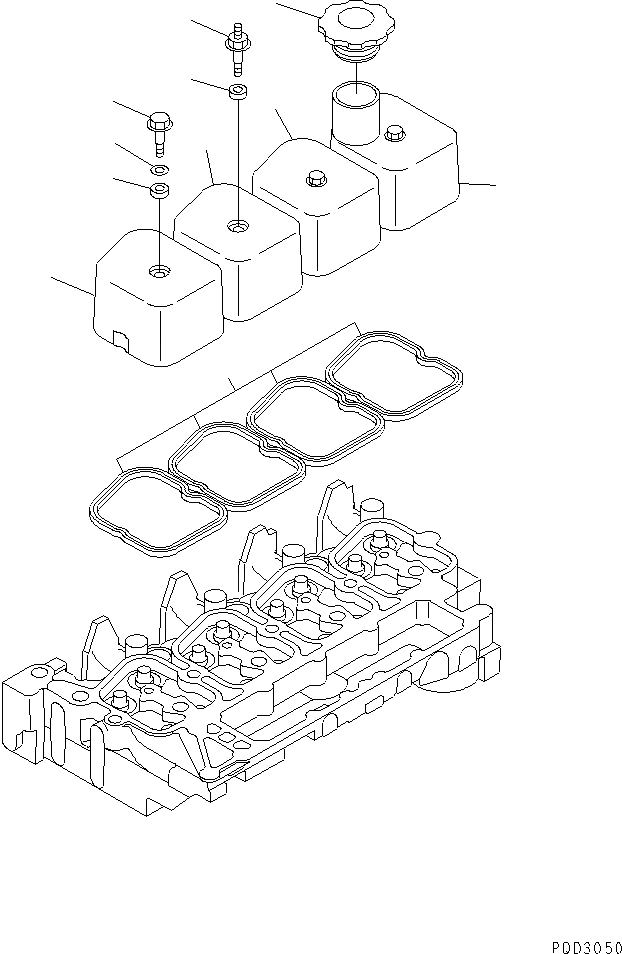 P0D3050