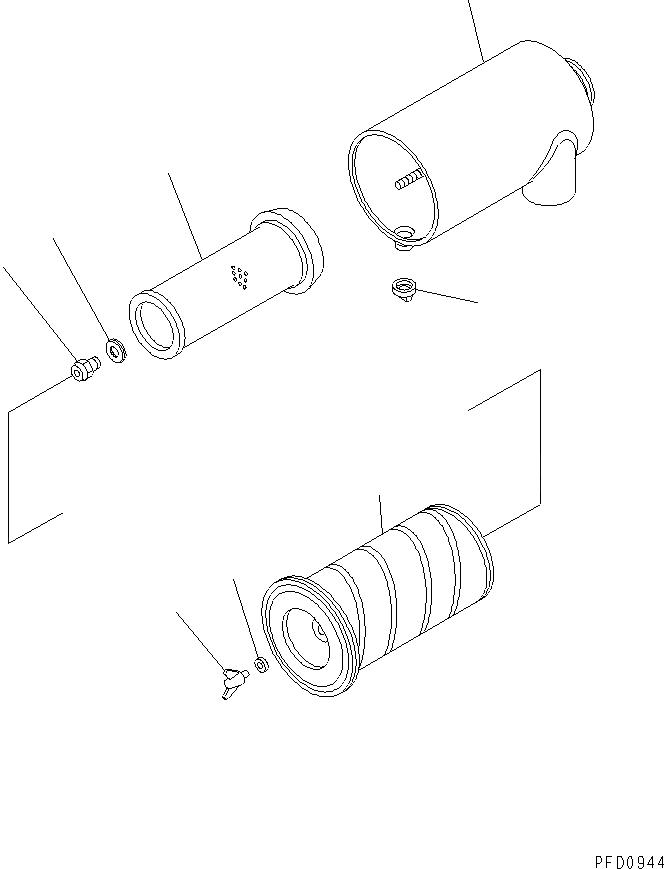 PFD0944