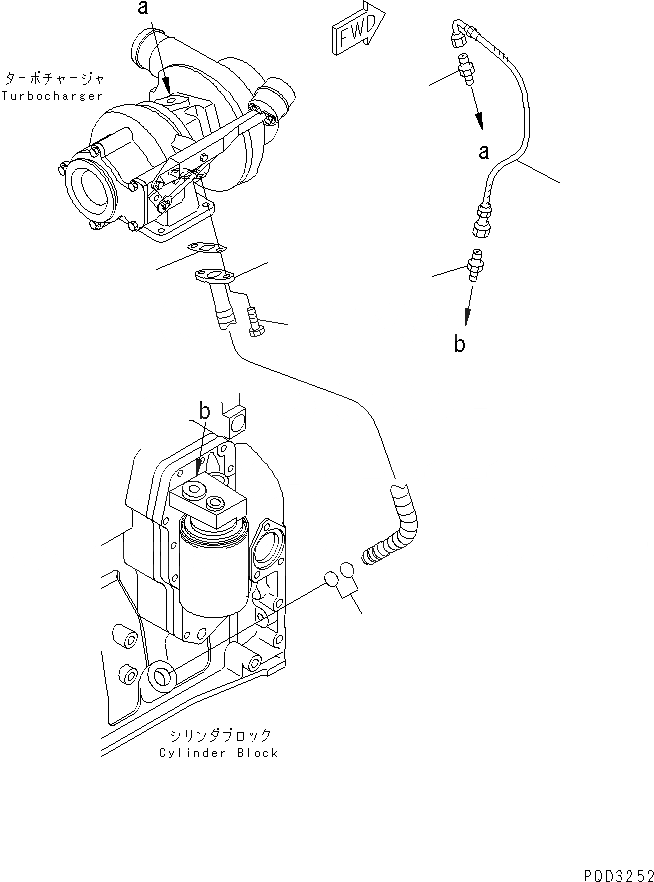 a
FWD
ターボチャージャ
Turbocharger
a
b
b
シリンダブロック
Cylinder Block
P0D3252