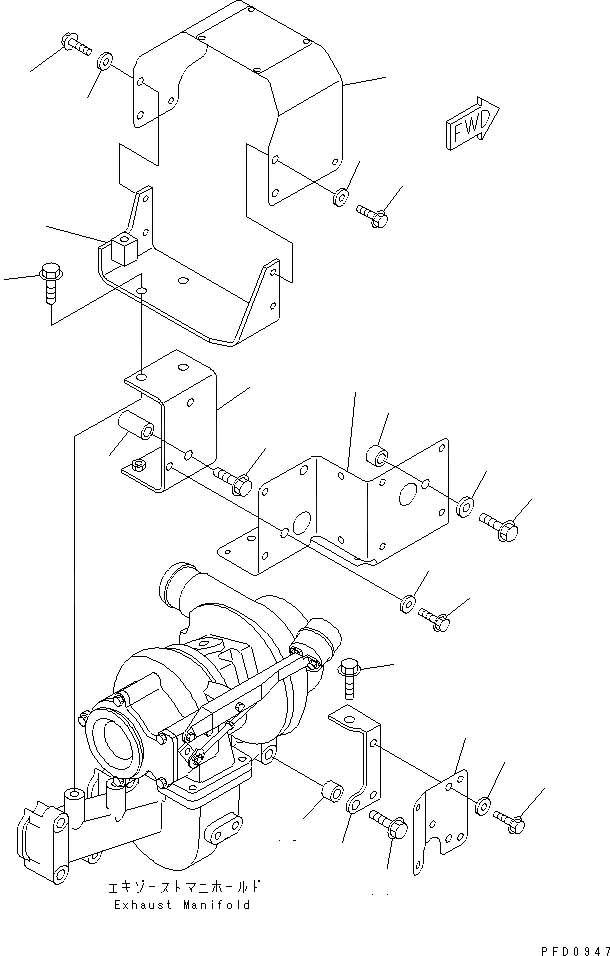 FWD

エキゾーストマニホールド
Exhaust Manifold

PFD0947