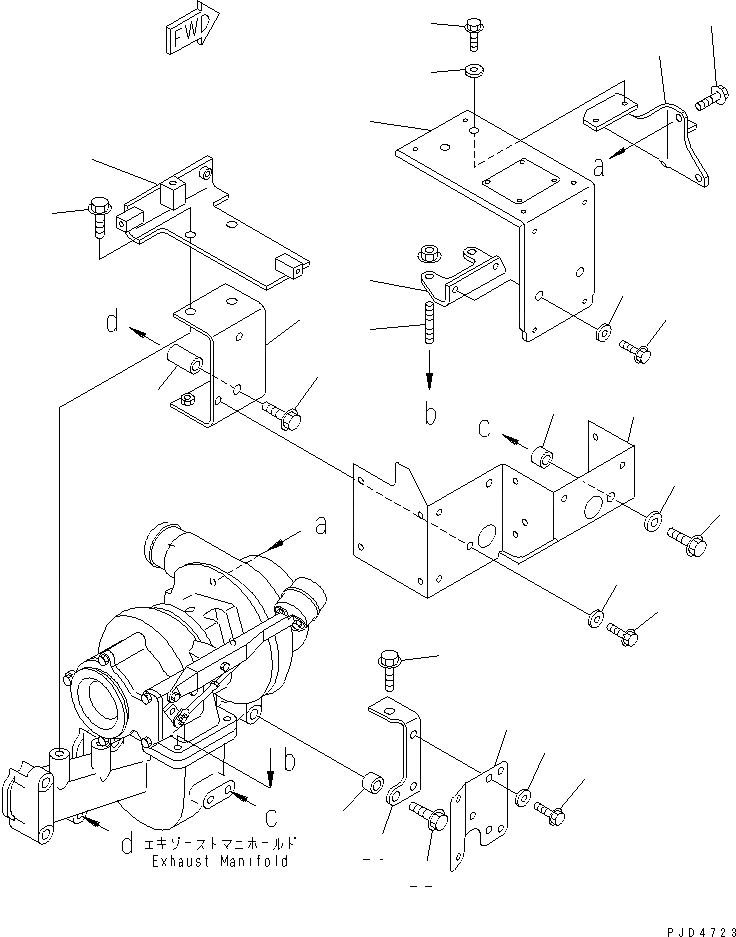 FWD

a

d

b

c

a

b

c

d エキゾーストマニホールド
Exhaust Manifold

PJD4723