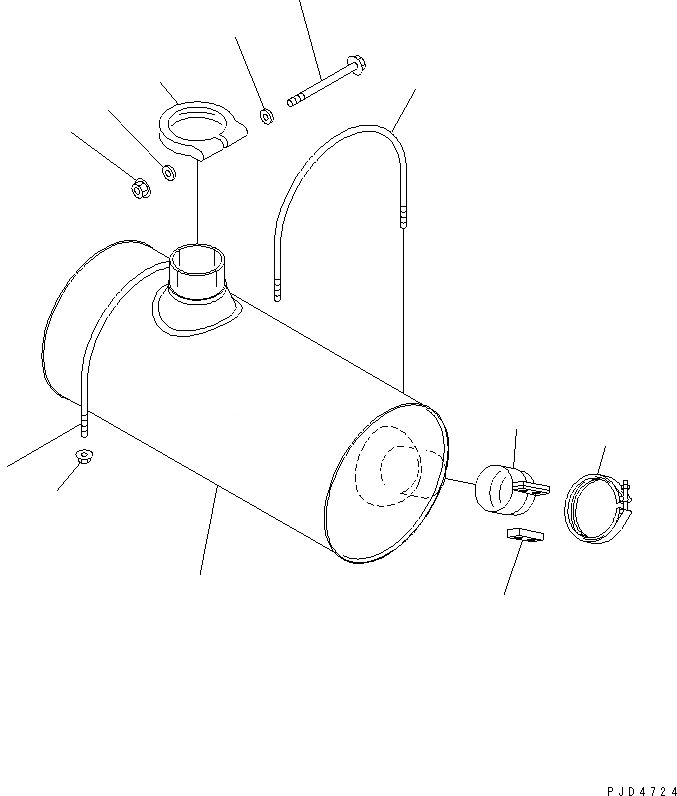 PJD4724