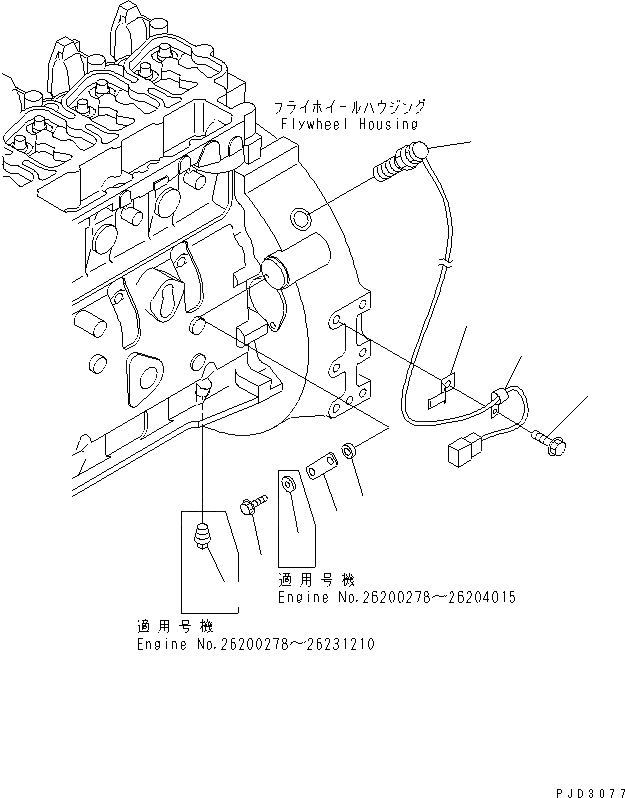 フライホイールハウジング
Flywheel Housing

適用号機
Engine No.26200278～26204015

適用号機
Engine No.26200278～26231210

PJD3077