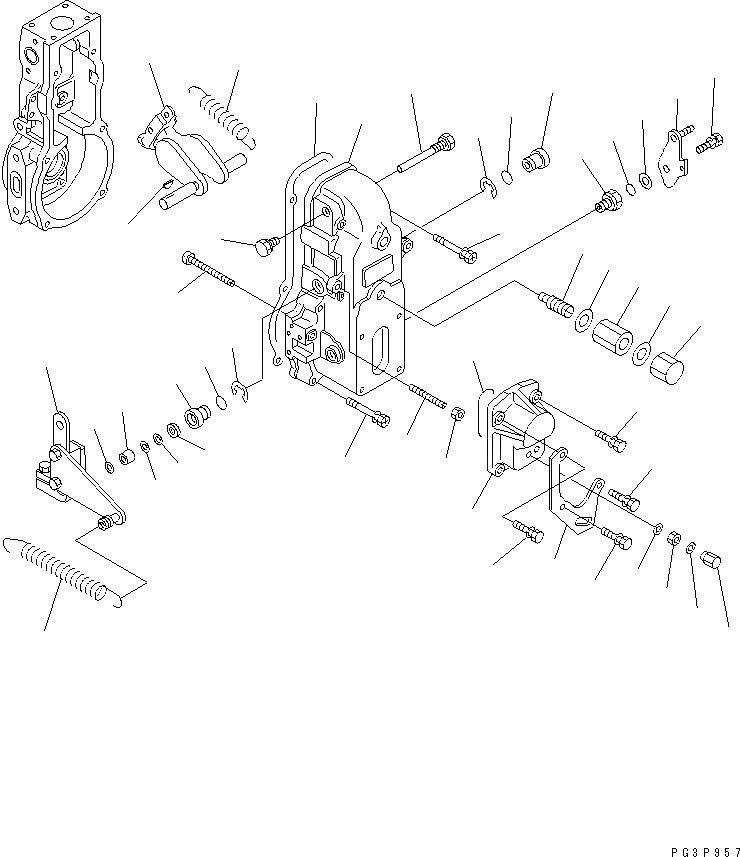 PG3P957