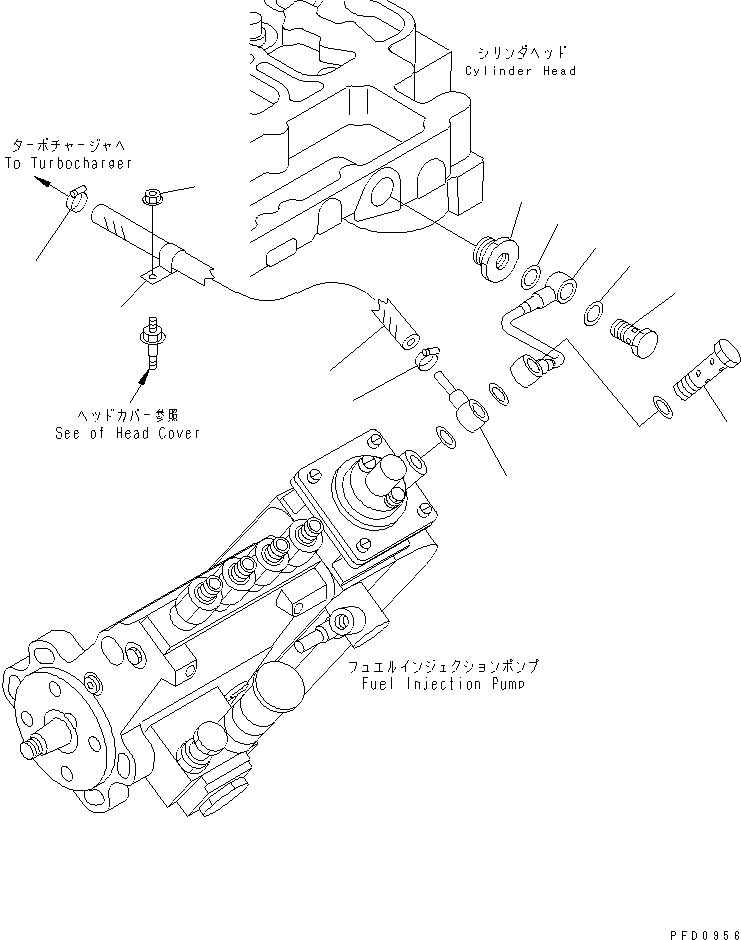 シリンダヘッド
Cylinder Head

ターボチャージャへ
To Turbocharger

ヘッドカバー参照
See of Head Cover

フュエルインジェクションポンプ
Fuel Injection Pump

PFD0956