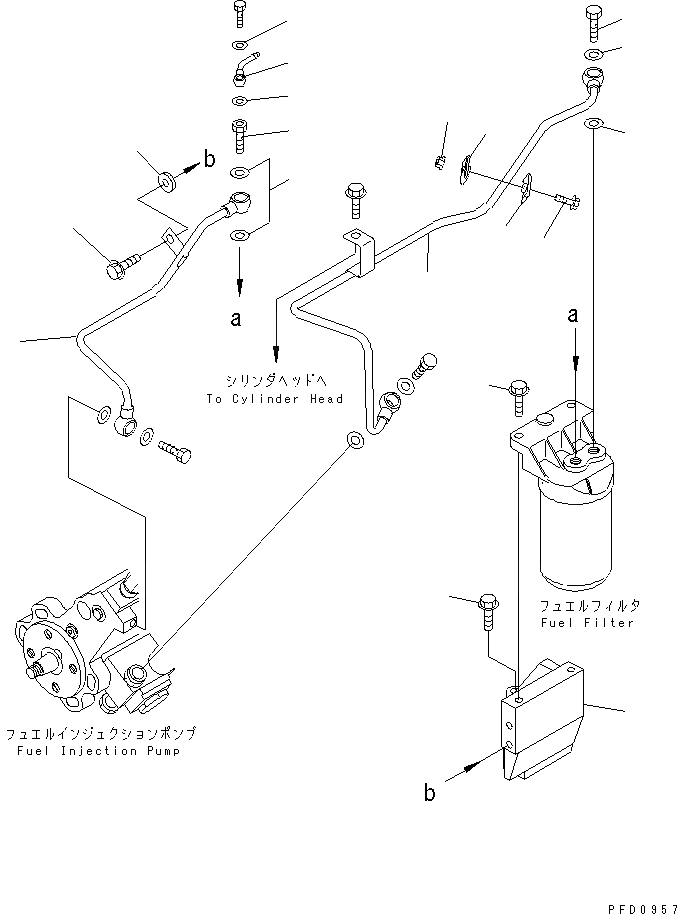 b

a

シリンダヘッドへ
To Cylinder Head

a

フュエルフィルタ
Fuel Filter

フュエルインジェクションポンプ
Fuel Injection Pump

b

PFD0957