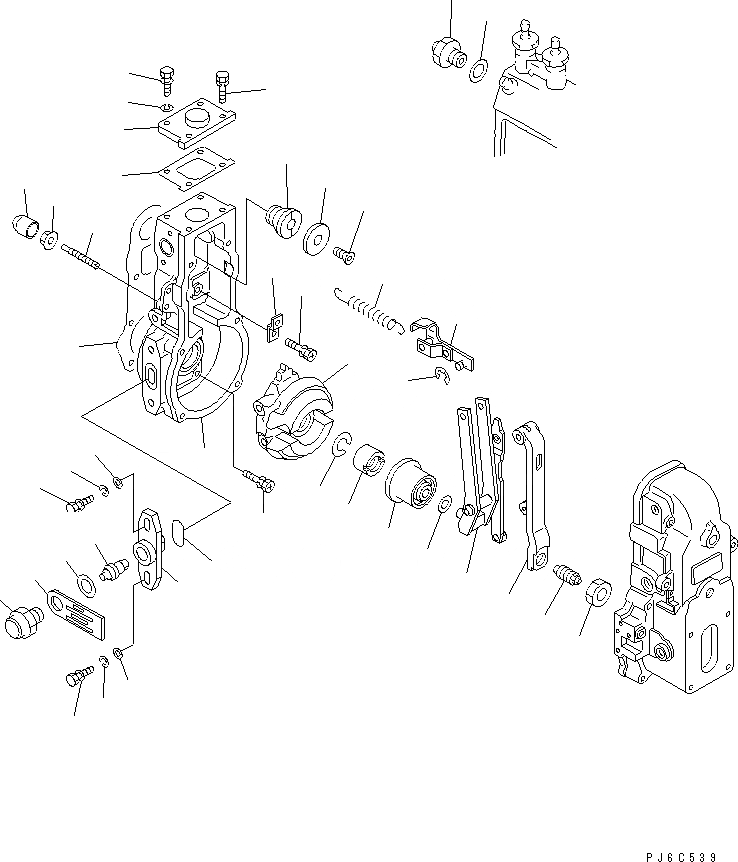 PJ6C539