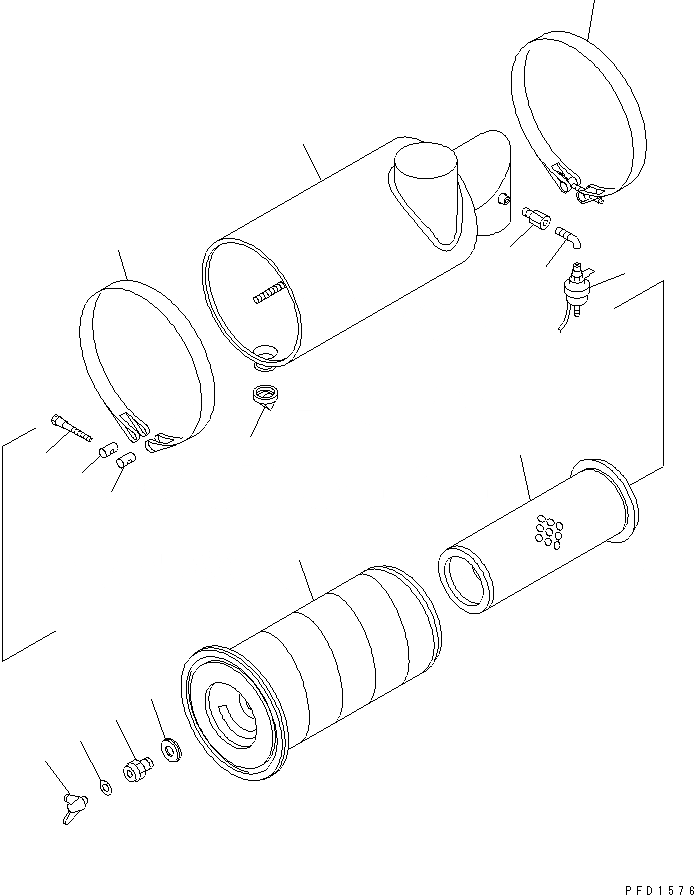 PFD1576