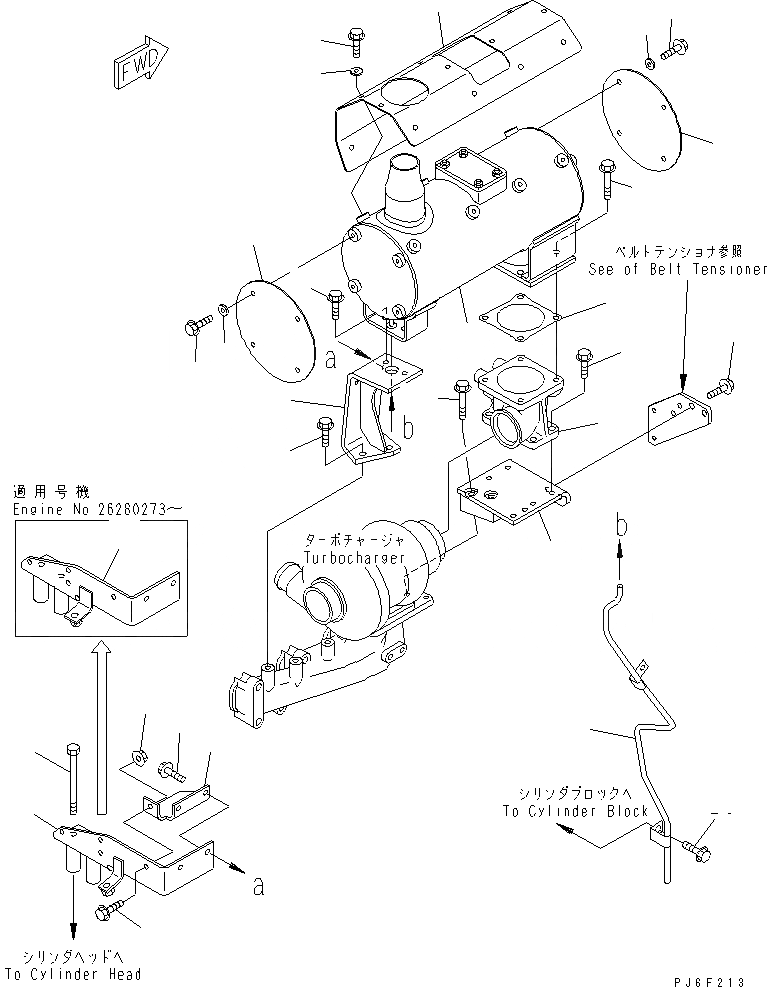 FWD

ベルトテンショナ参照
See of Belt Tensioner

a

b

適用号機
Engine No 26260273～

ターボチャージャ
Turbocharger

b

シリンダブロックへ
To Cylinder Block

a

シリンダヘッドへ
To Cylinder Head

PJ6F213