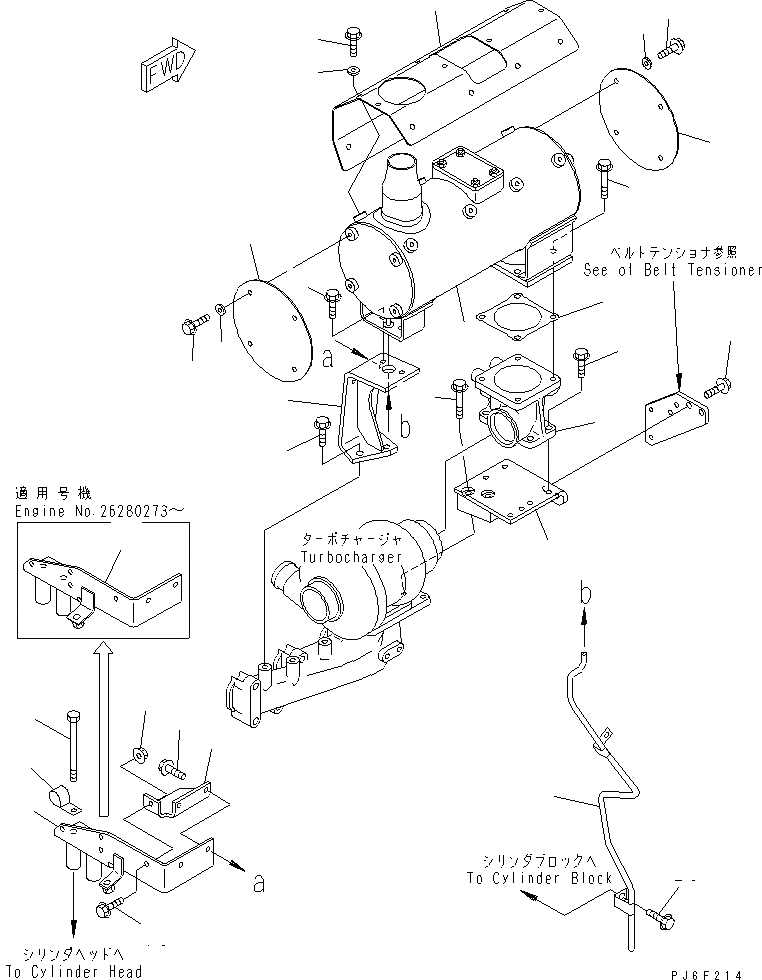 FWD

ベルトテンショナ参照
See of Belt Tensioner

a

b

適用号機
Engine No.26280273～

ターボチャージャ
Turbocharger

b

a

シリンダブロックへ
To Cylinder Block

シリンダヘッドへ
To Cylinder Head

PJ6F214