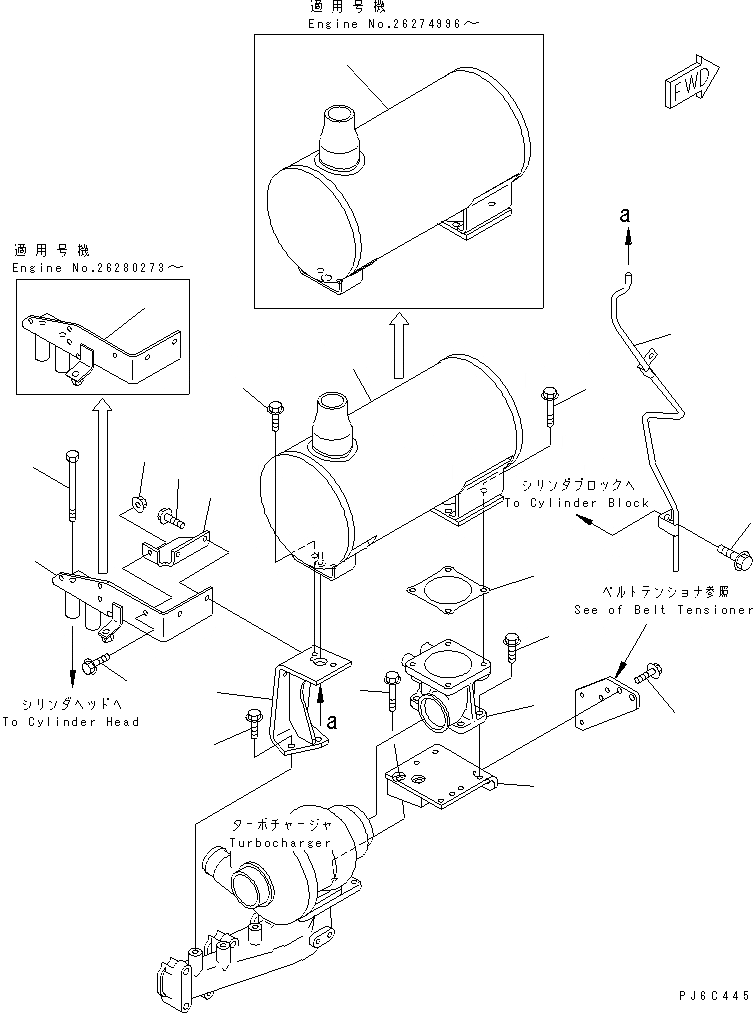 適用号機
Engine No.26274996～

FWD

a

適用号機
Engine No.26280273～

シリンダブロックへ
To Cylinder Block

ベルトテンショナ参照
See of Belt Tensioner

シリンダヘッドへ
To Cylinder Head

a

ターボチャージャ
Turbocharger

PJ6C445