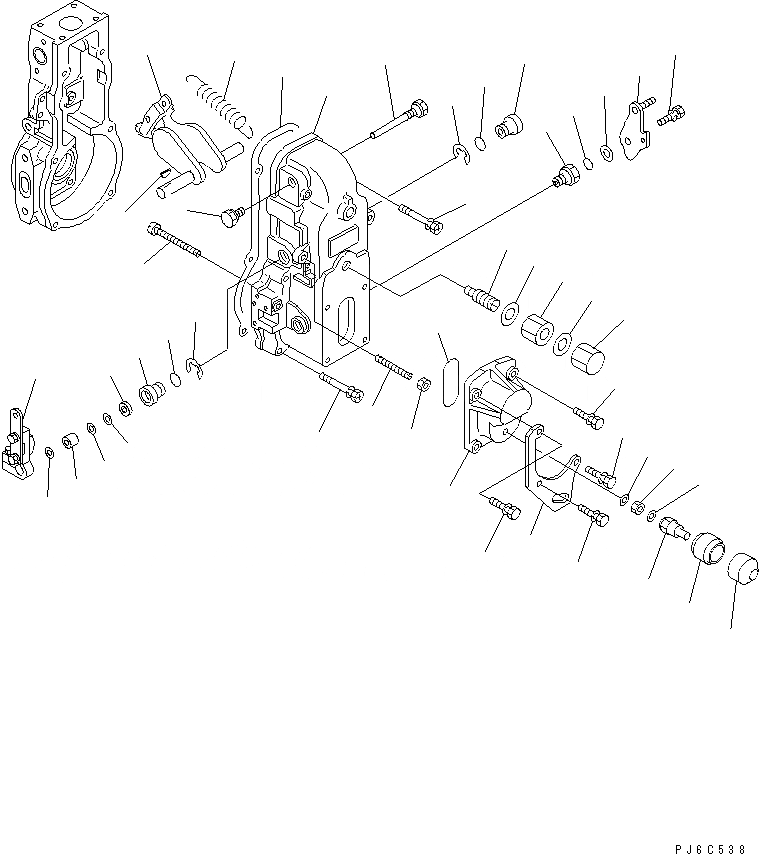 PJ6C538