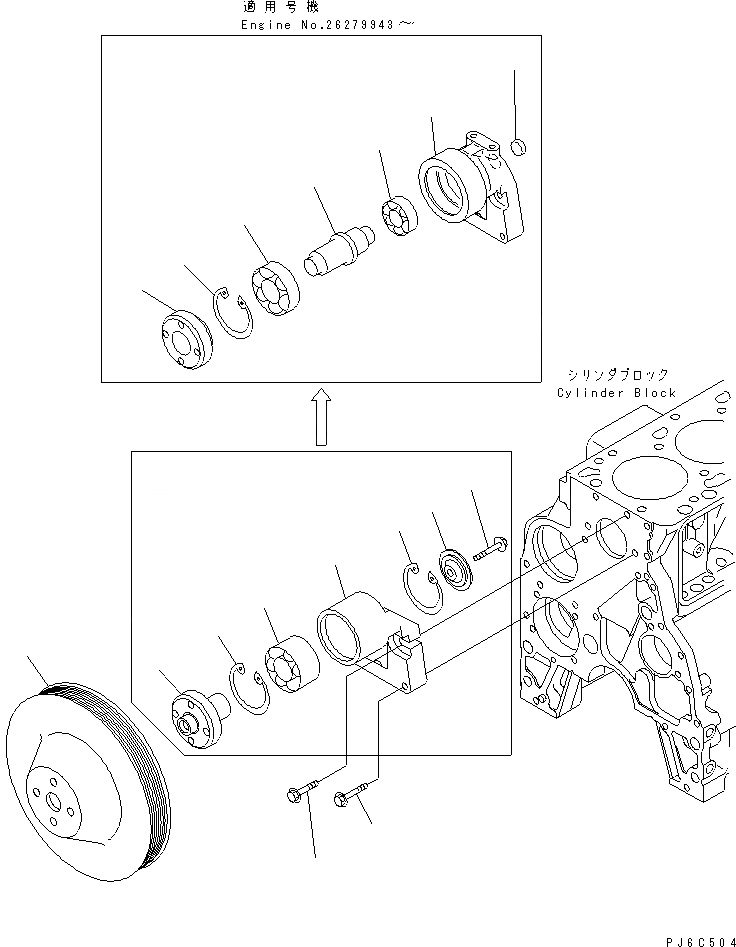 適用号機
Engine No.26279943～

シリンダブロック
Cylinder Block

PJ6C504