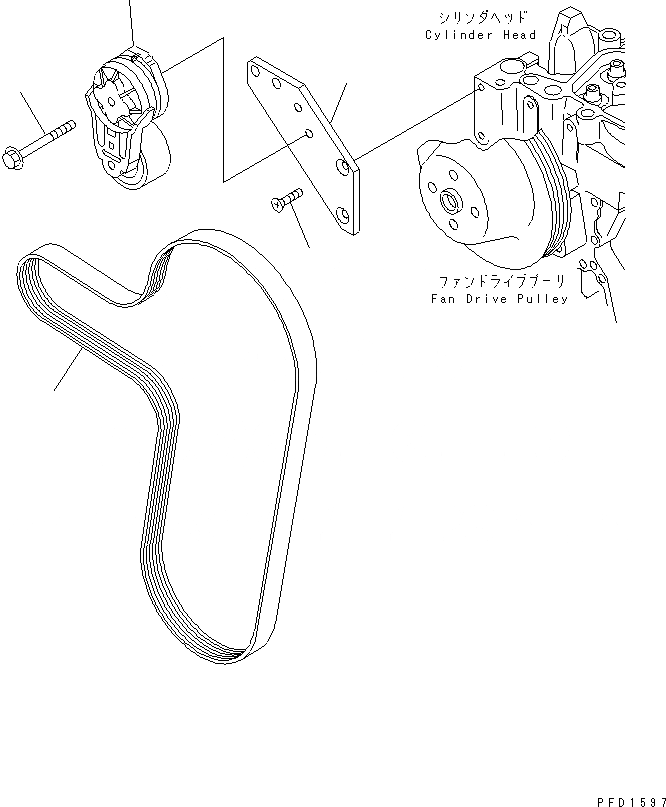 シリンダヘッド
Cylinder Head

ファンドライブプーリ
Fan Drive Pulley

PFD1597