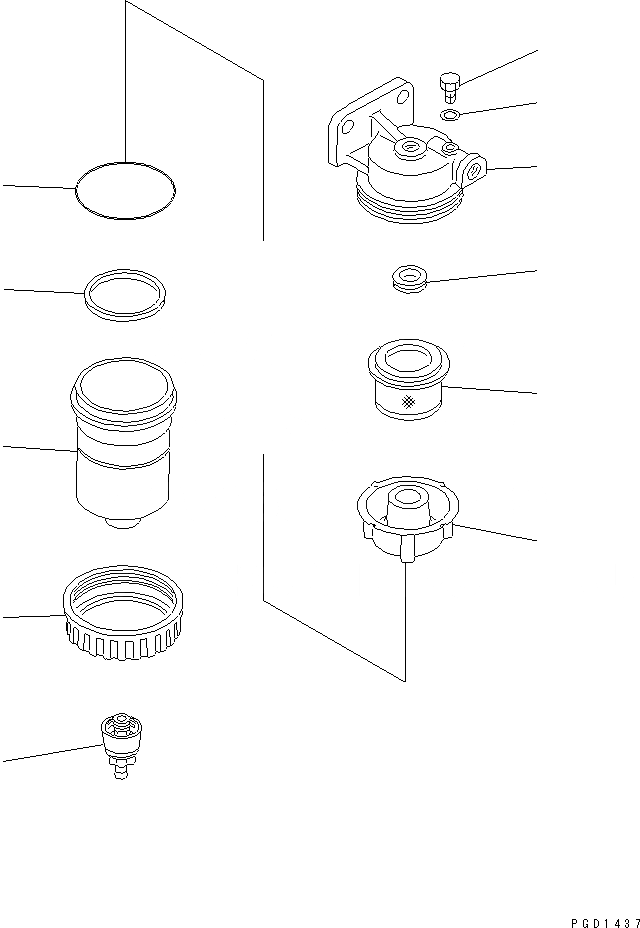 PGD1437