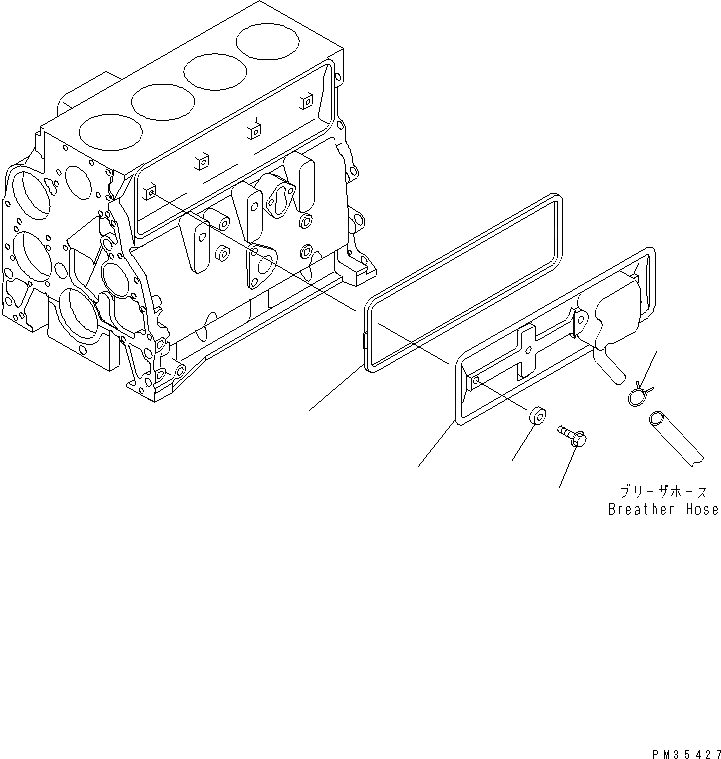 ブリーザホース
Breather Hose

PM35427