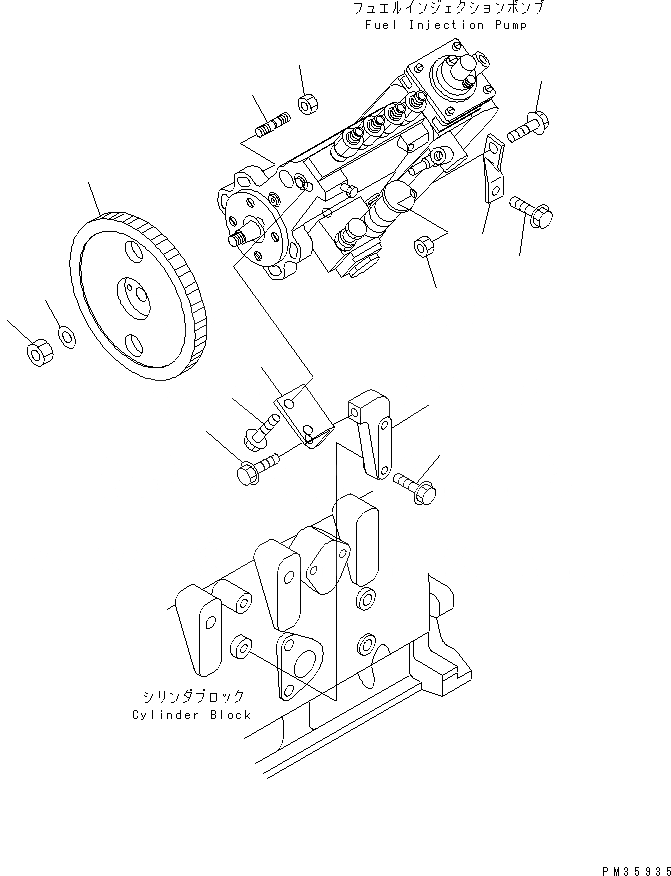 フュエルインジェクションポンプ
Fuel Injection Pump

シリンダブロック
Cylinder Block

PM35935