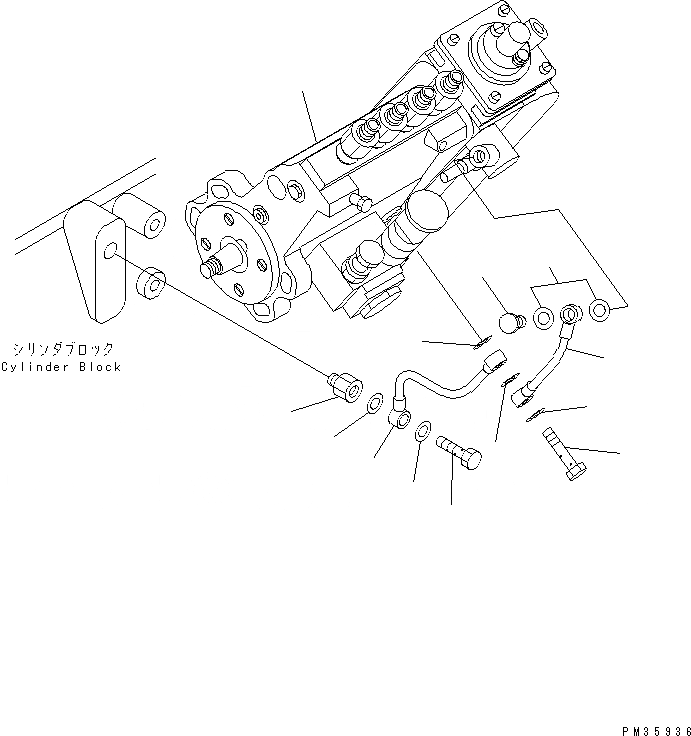 シリンダブロック
Cylinder Block

PM35936