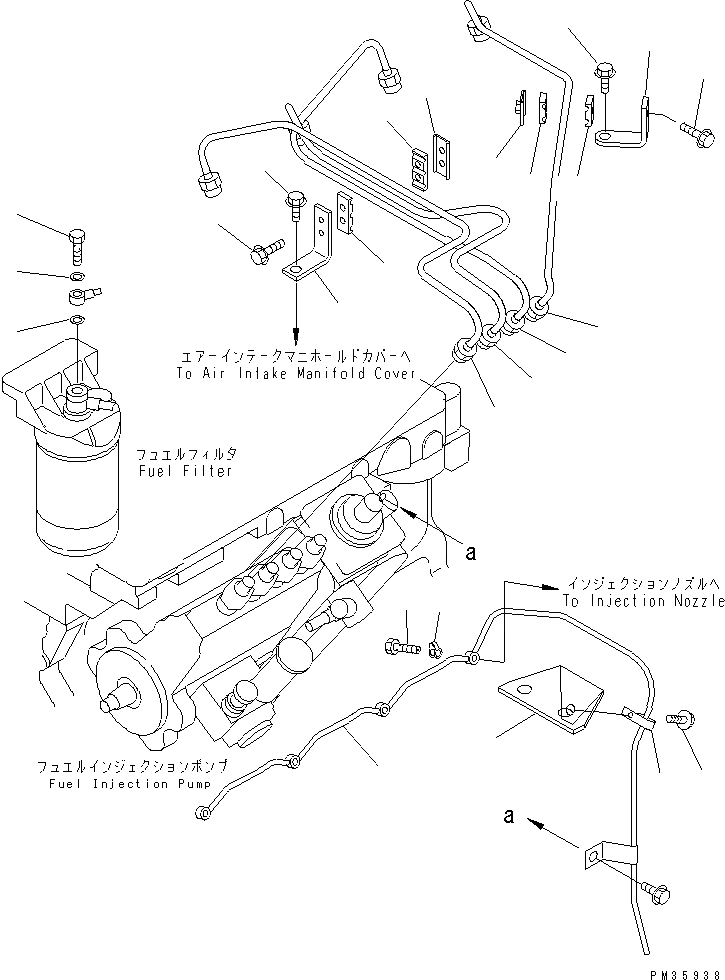 エアーインテークマニホールドカバーへ
To Air Intake Manifold Cover

フュエルフィルタ
Fuel Filter

a

インジェクションノズルへ
To Injection Nozzle

フュエルインジェクションポンプ
Fuel Injection Pump

a

PM35938