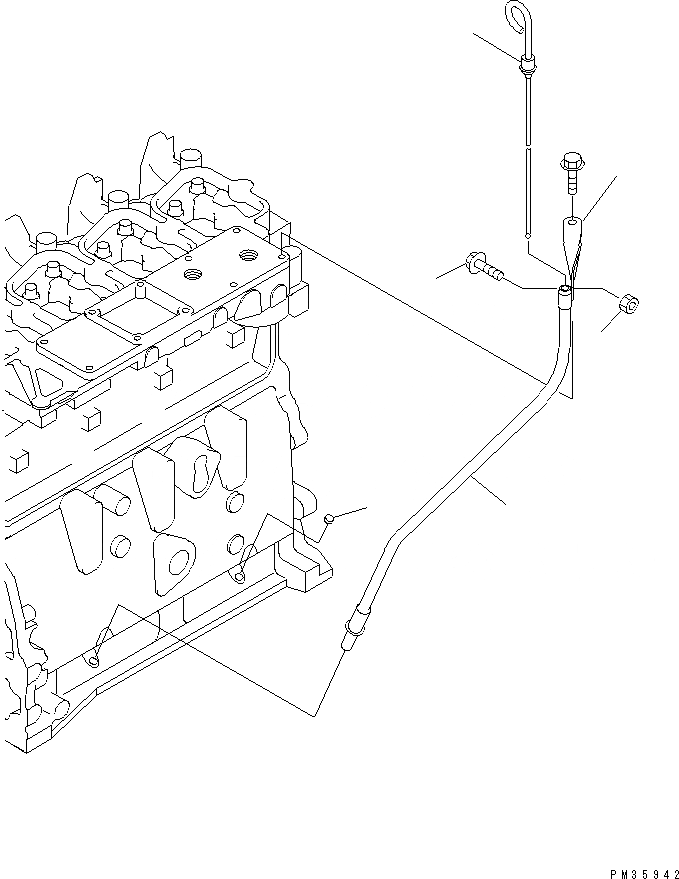 PM35942