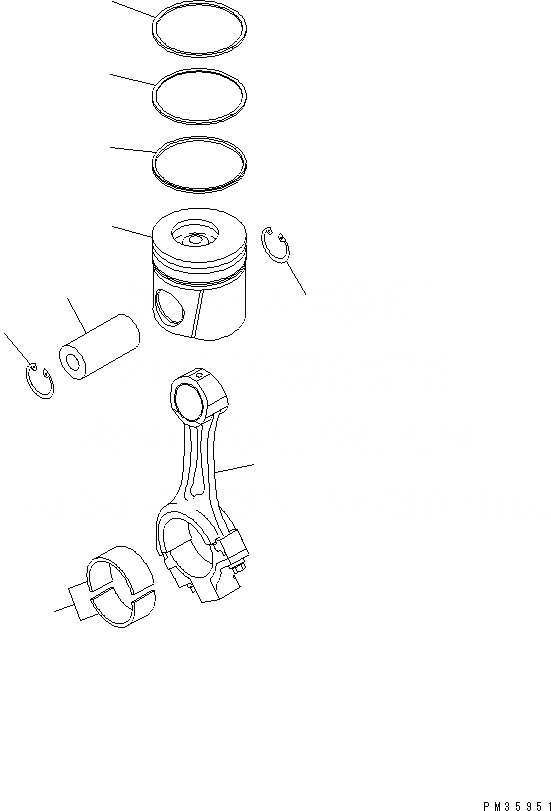 PM35951