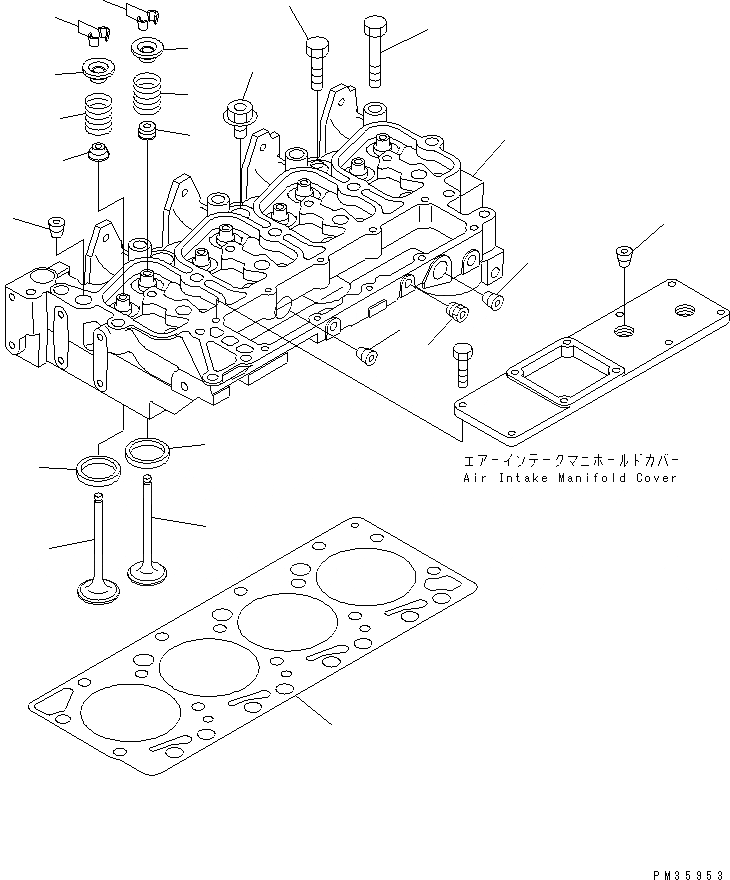 エアーインテークマニホールドカバー
Air Intake Manifold Cover

PM35953