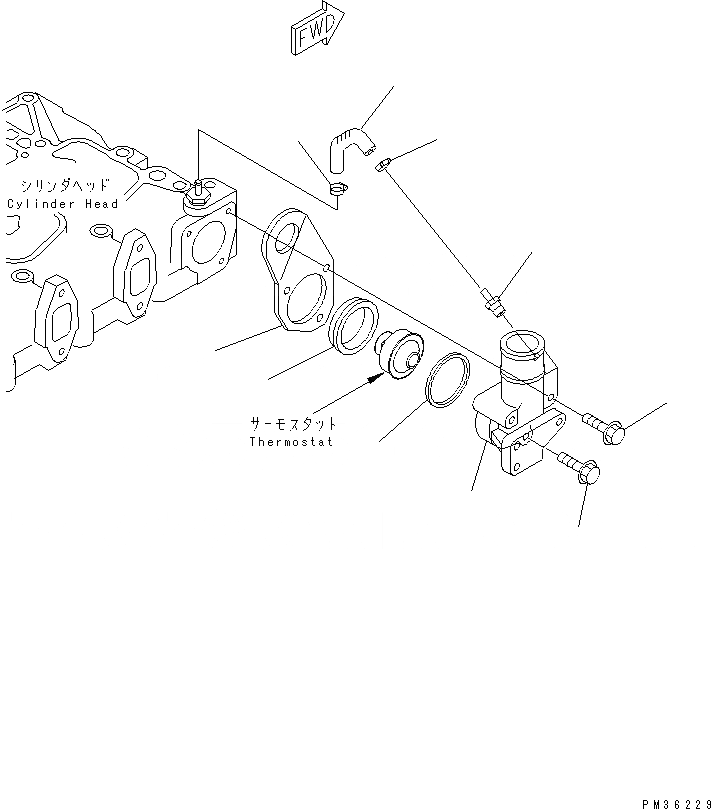 FWD

シリンダヘッド
Cylinder Head

サーモスタット
Thermostat

PM36229