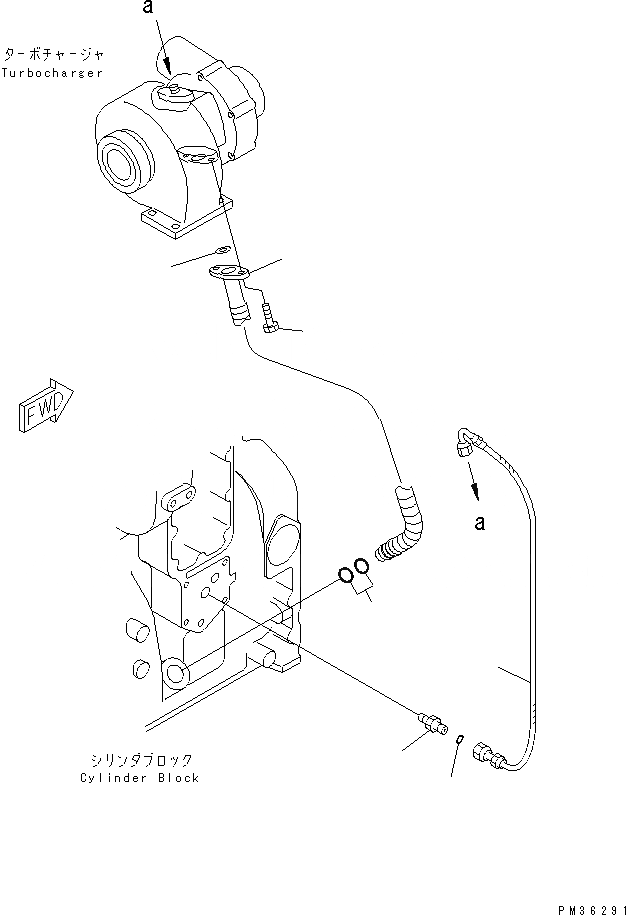 a
ターボチャージャ
Turbocharger

FWD

a

シリンダブロック
Cylinder Block

PM36291