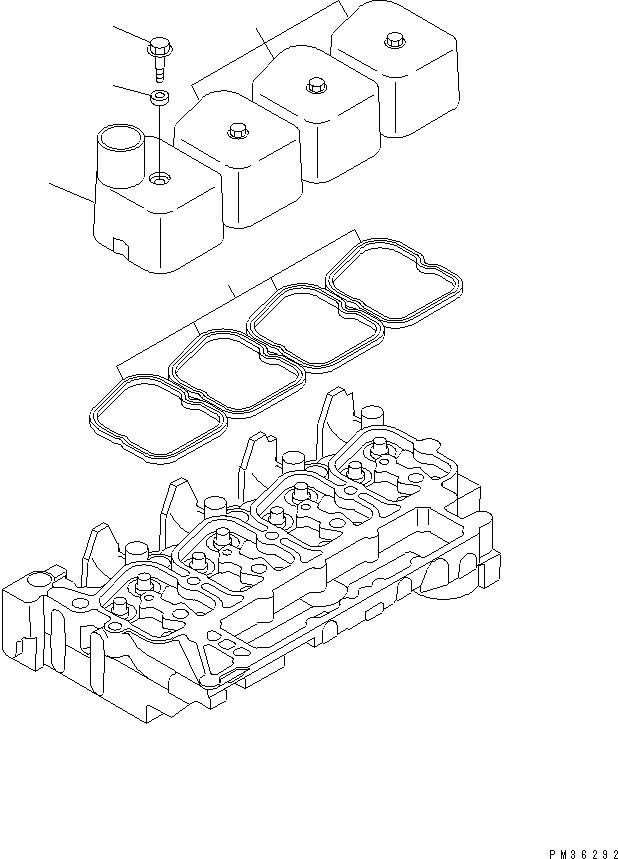 PM36292