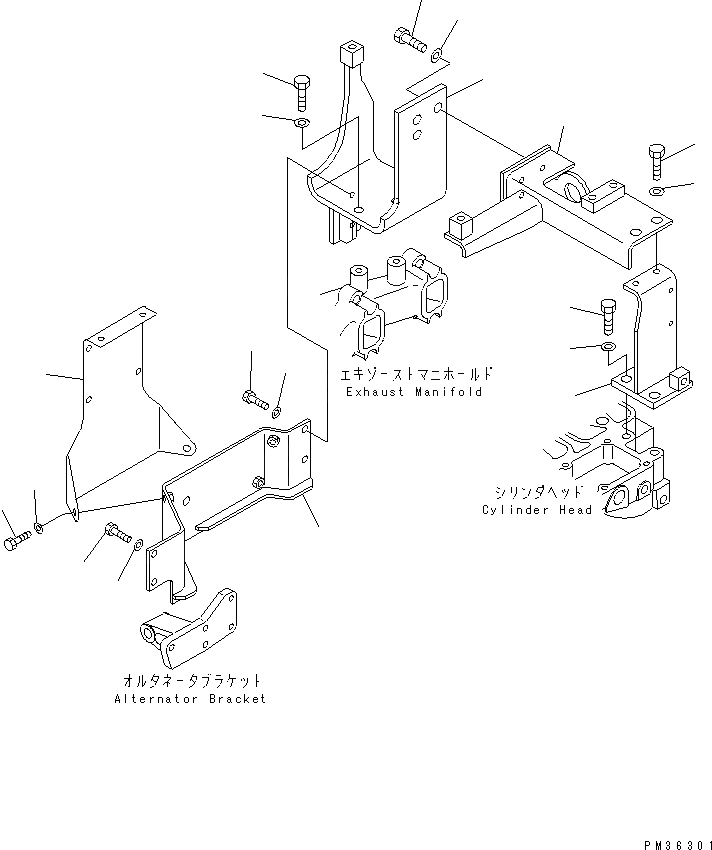 エキゾーストマニホールド
Exhaust Manifold

シリンダヘッド
Cylinder Head

オルタネータブラケット
Alternator Bracket

PM36301