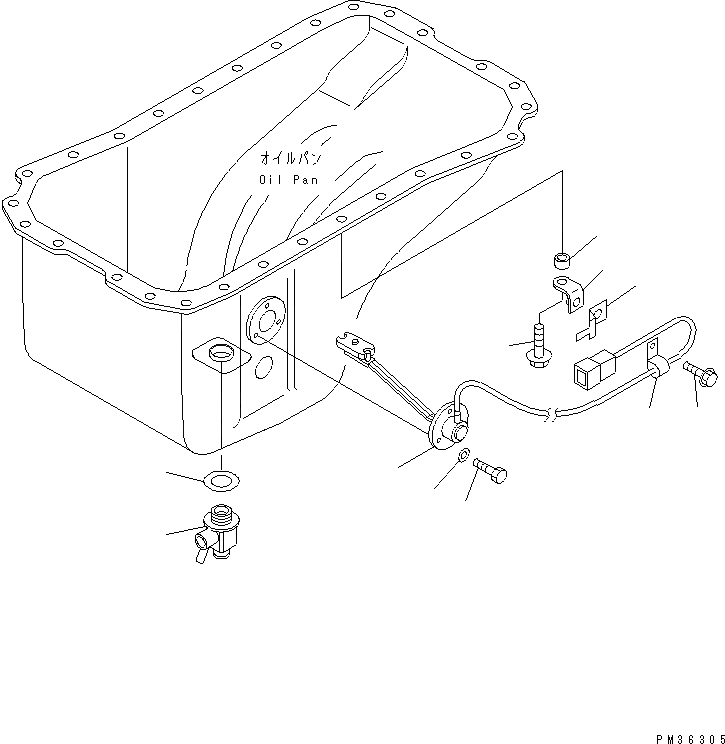 オイルパン
Oil Pan

PM36305