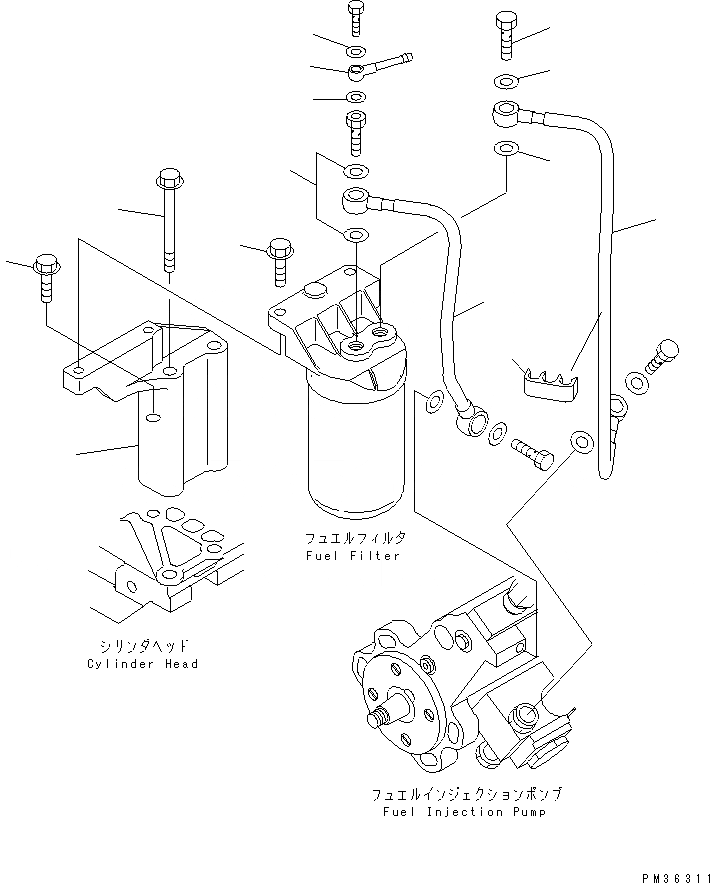 フュエルフィルタ
Fuel Filter

シリンダヘッド
Cylinder Head

フュエルインジェクションポンプ
Fuel Injection Pump

PM36311