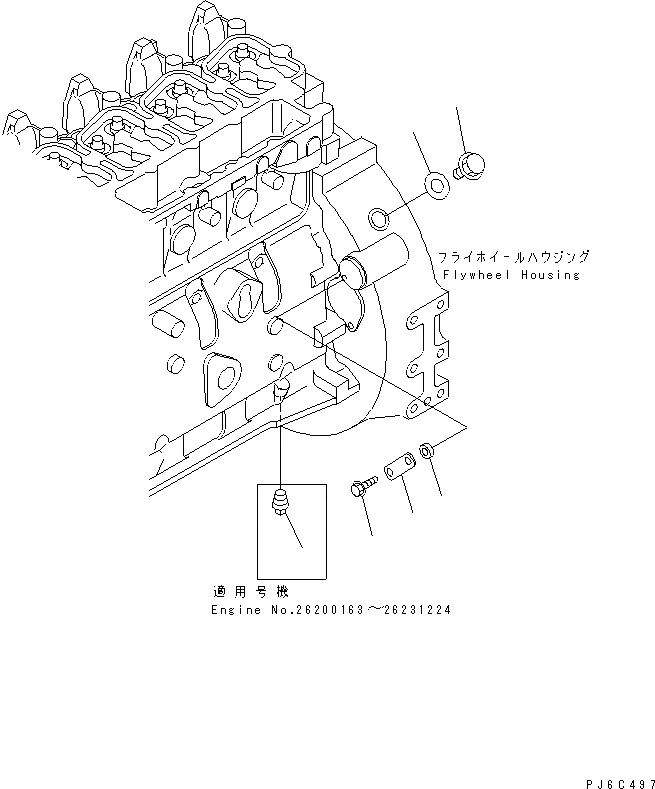 フライホイールハウジング
Flywheel Housing

適用号機
Engine No.26200163～26231224

PJ6C497