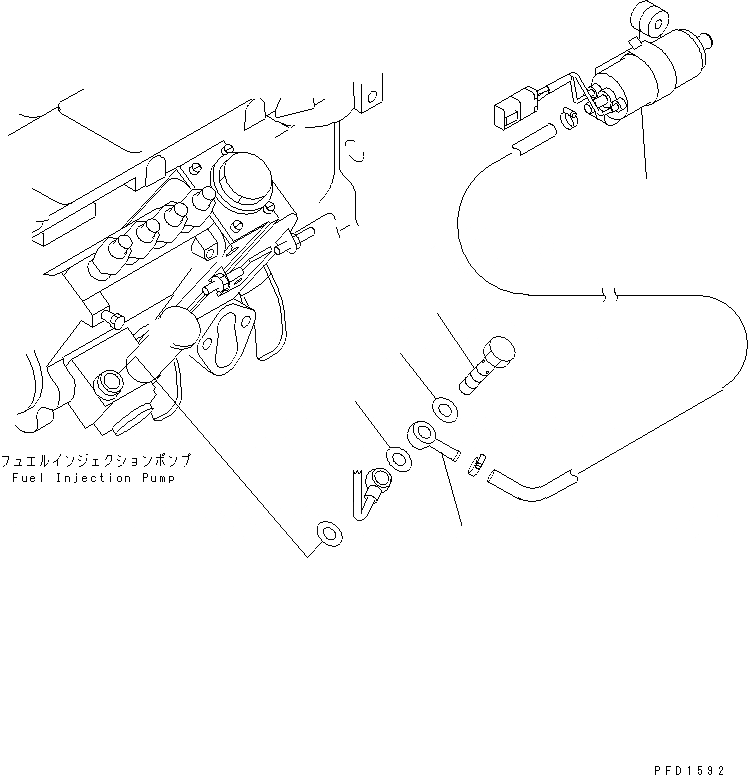 フュエルインジェクションポンプ
Fuel Injection Pump

PFD1592