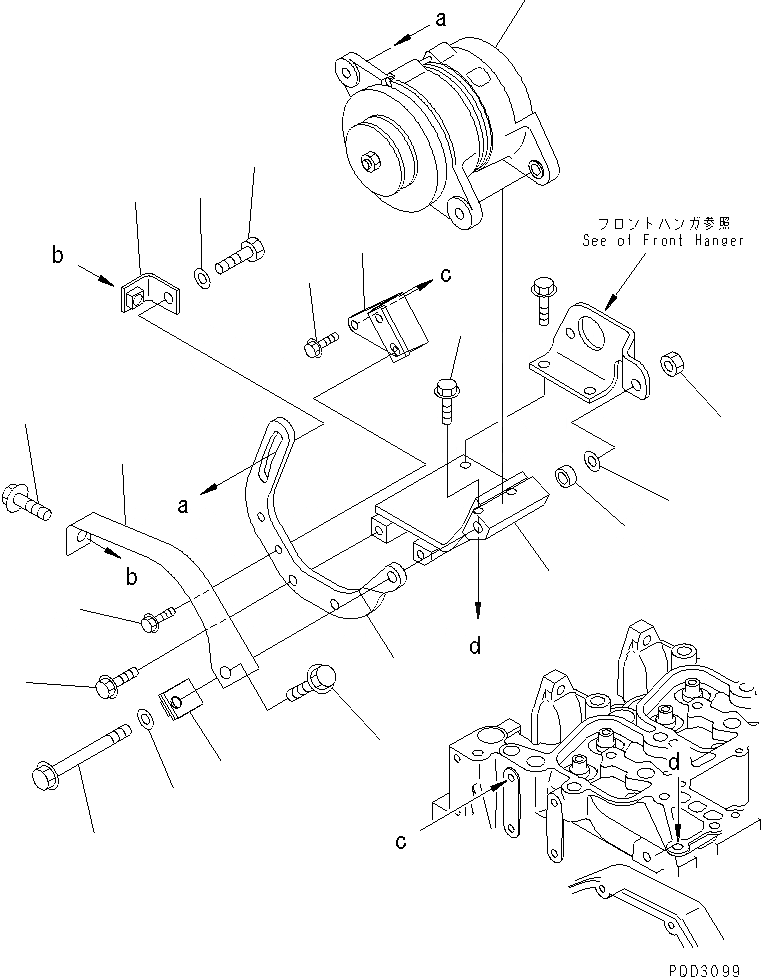 a
フロントハンガ参照
See of Front Hanger
b
c
a
b
d
d
c
PDD3099