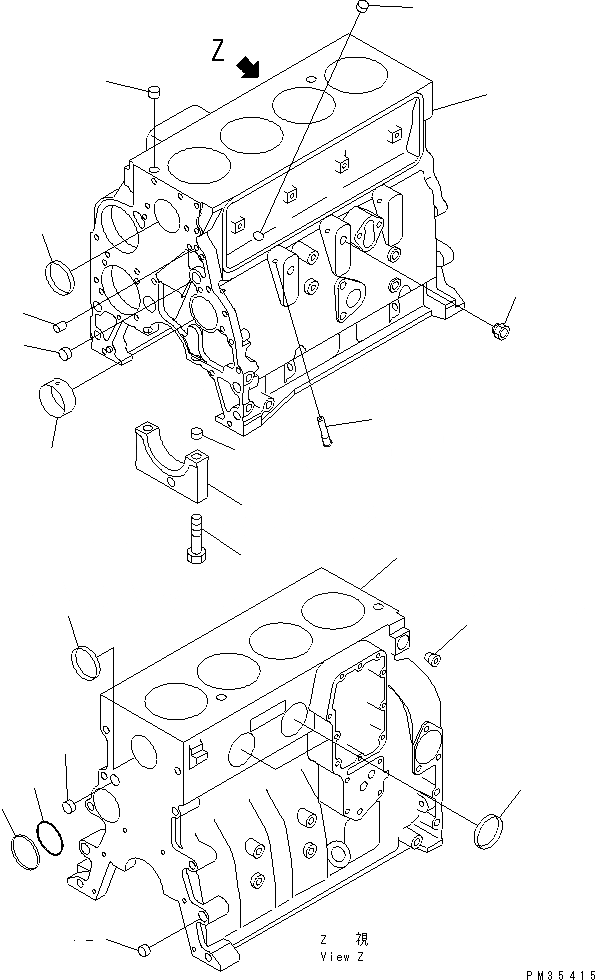 Z

Z 視
View Z

PM35415