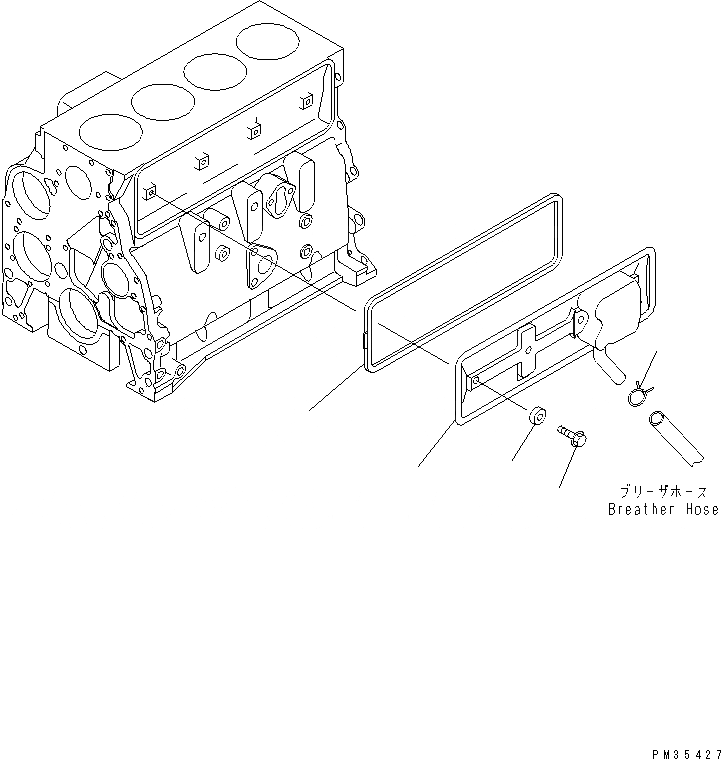 ブリーザホース
Breather Hose

PM35427