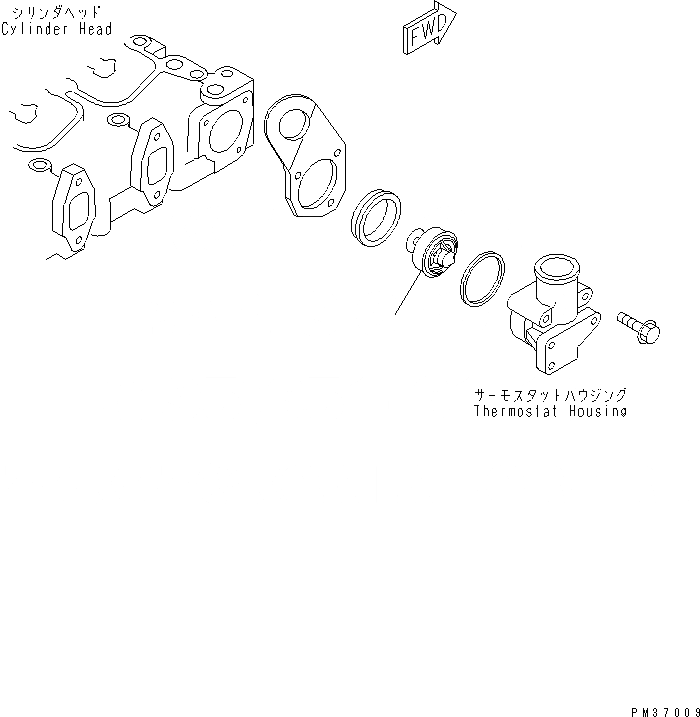 シリンダヘッド
Cylinder Head

FWD

サーモスタットハウジング
Thermostat Housing

PM37009