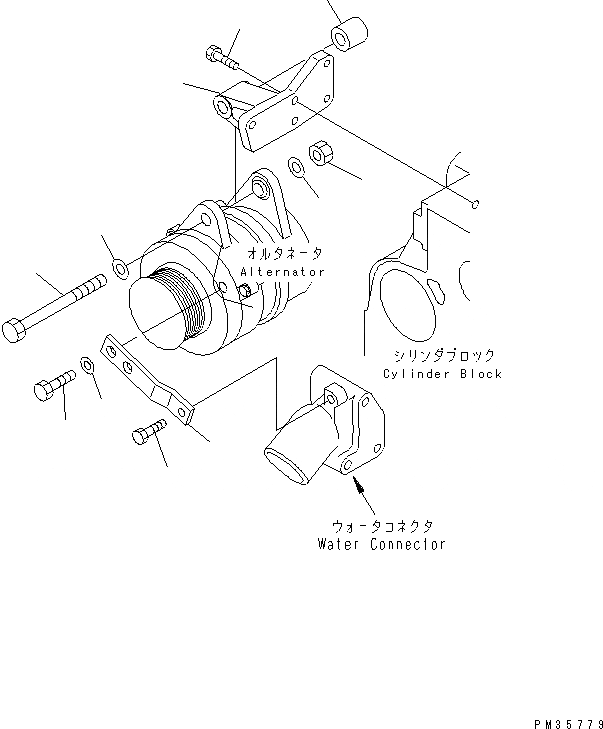 オルタネータ
Alternator

シリンダブロック
Cylinder Block

ウォータコネクタ
Water Connector

PM35779