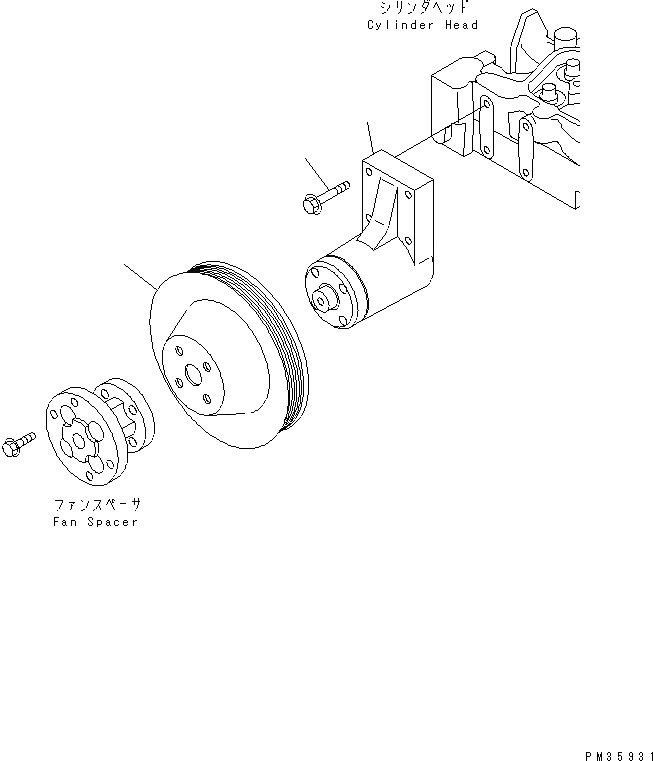 シリンダヘッド
Cylinder Head

ファンスペーサ
Fan Spacer

PM35931