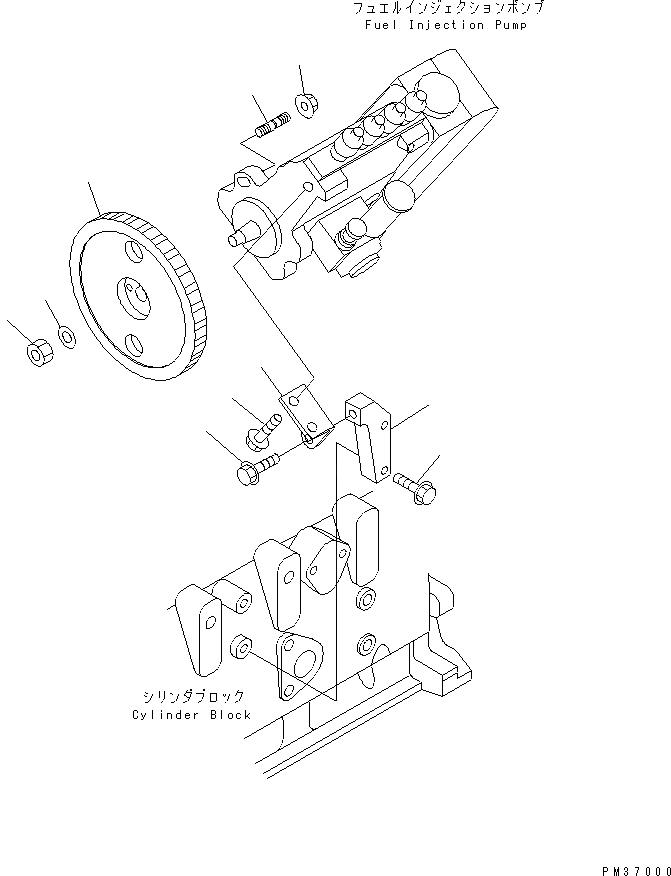 フュエルインジェクションポンプ
Fuel Injection Pump

シリンダブロック
Cylinder Block

PM37000