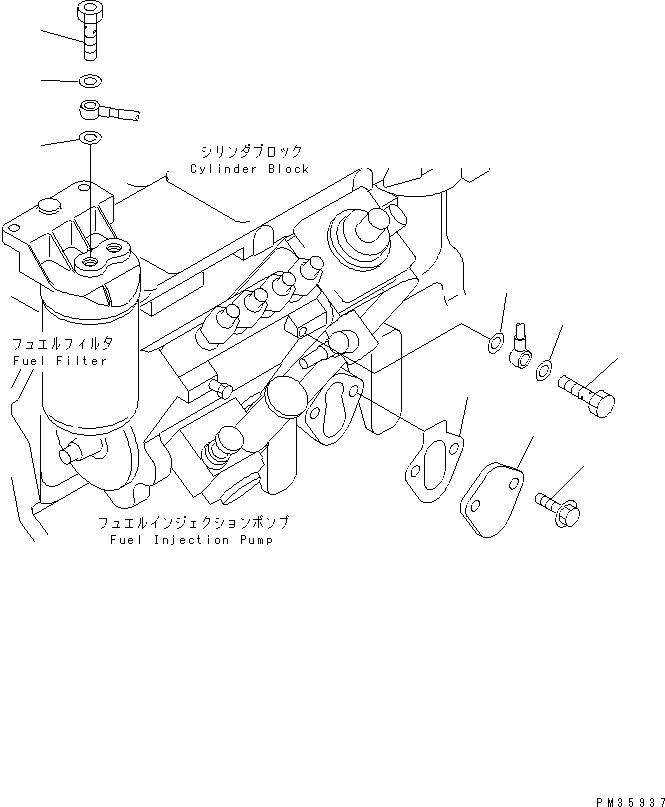 シリンダブロック
Cylinder Block

フュエルフィルタ
Fuel Filter

フュエルインジェクションポンプ
Fuel Injection Pump

PM35937