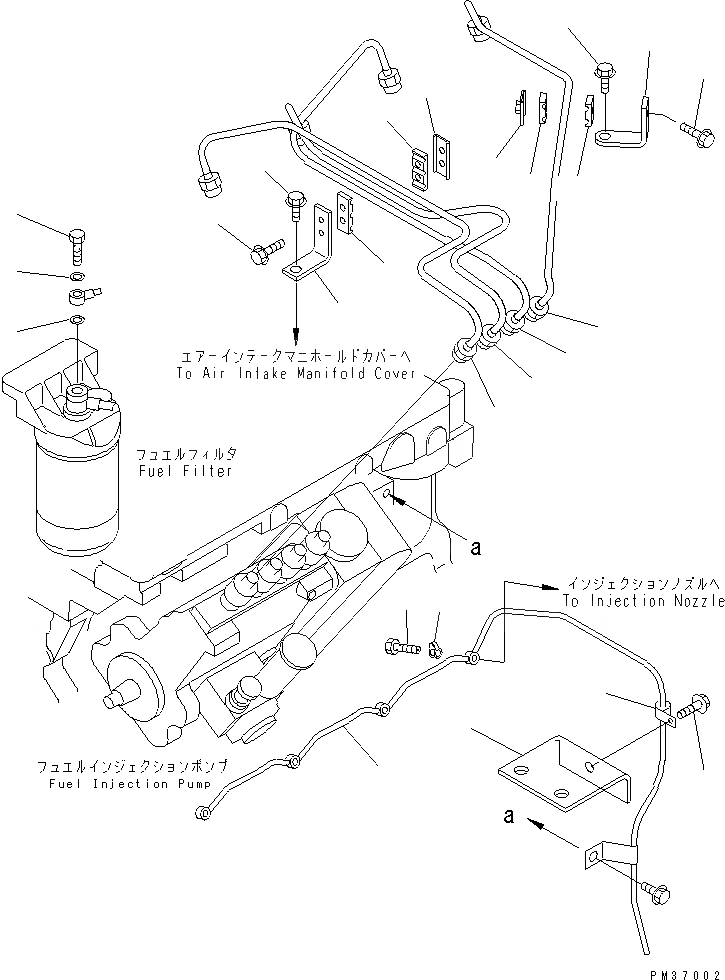 エアーインテークマニホールドカバーへ
To Air Intake Manifold Cover

フュエルフィルタ
Fuel Filter

a

インジェクションノズルへ
To Injection Nozzle

フュエルインジェクションポンプ
Fuel Injection Pump

a

PM37002