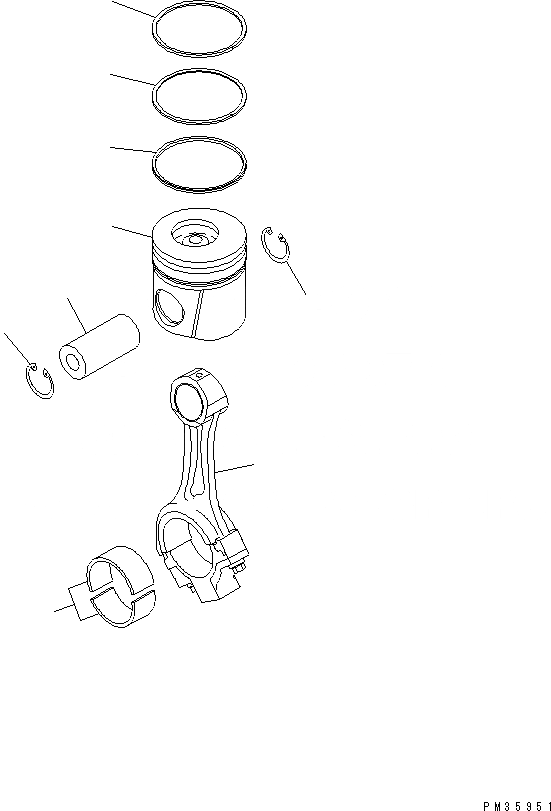 PM35951