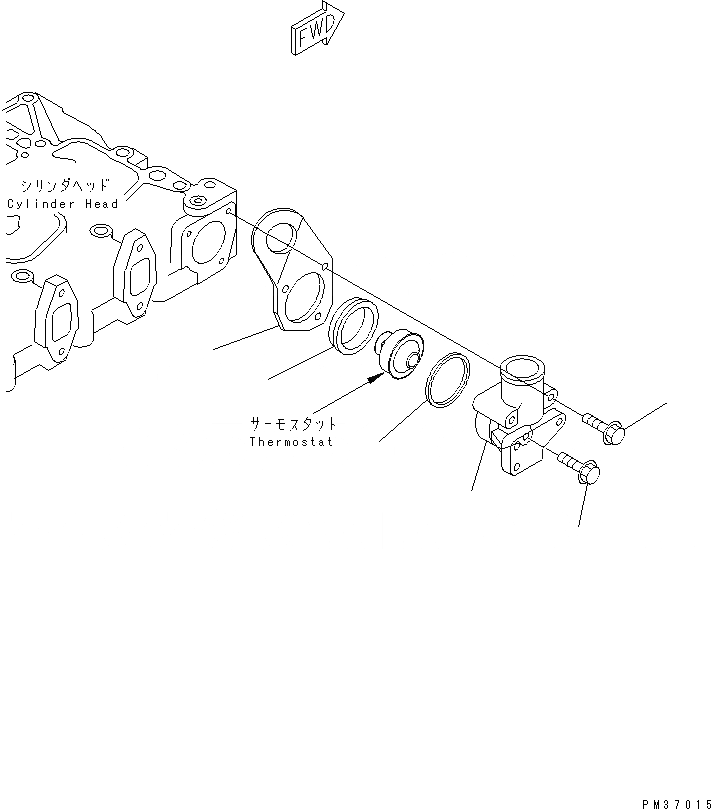 FWD

シリンダヘッド
Cylinder Head

サーモスタット
Thermostat

PM37015